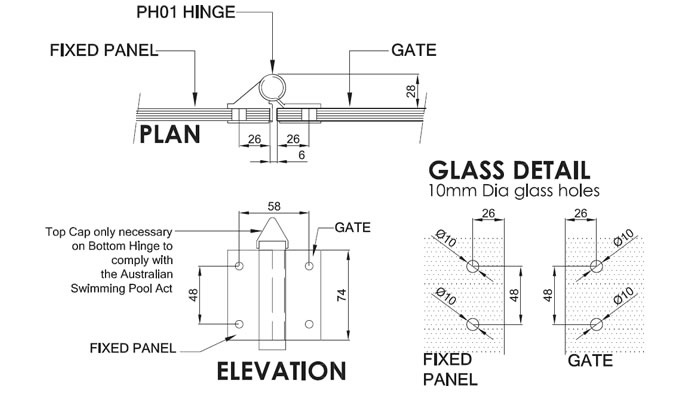 PH01 HINGE

FIXED PANEL

GATE

28

PLAN

26

26

6

GLASS DETAIL
10mm Dia glass holes

58

Top Cap only necessary on Bottom Hinge to comply with the Australian Swimming Pool Act

GATE

48

74

FIXED PANEL

ELEVATION

26

Ø10

Ø10

48

FIXED PANEL

26

Ø10

Ø10

48

GATE